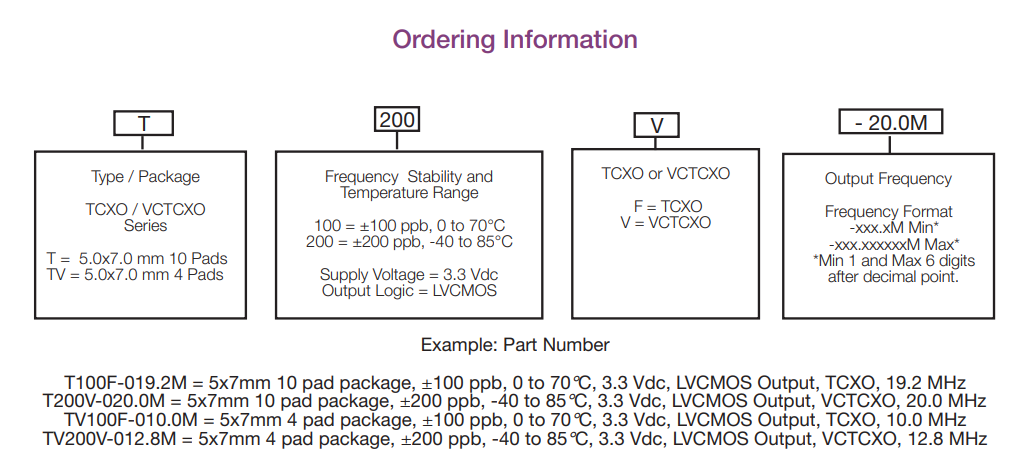 Ordering Information

T

Type / Package

TCXO / VCTCXO Series

T = 5.0x7.0 mm 10 Pads
TV = 5.0x7.0 mm 4 Pads

200

Frequency Stability and Temperature Range

100 = ±100 ppb, 0 to 70°C
200 = ±200 ppb, -40 to 85°C

Supply Voltage = 3.3 Vdc
Output Logic = LVCMOS

V

TCXO or VCTCXO

F = TCXO
V = VCTCXO

- 20.0M

Output Frequency

Frequency Format
-xxx.xM Min*
-xxx.xxxxxxM Max*
*Min 1 and Max 6 digits after decimal point.

Example: Part Number

T100F-019.2M = 5x7mm 10 pad package, ±100 ppb, 0 to 70℃, 3.3 Vdc, LVCMOS Output, TCXO, 19.2 MHz
T200V-020.0M = 5x7mm 10 pad package, ±200 ppb, -40 to 85℃, 3.3 Vdc, LVCMOS Output, VCTCXO, 20.0 MHz
TV100F-010.0M = 5x7mm 4 pad package, ±100 ppb, 0 to 70℃, 3.3 Vdc, LVCMOS Output, TCXO, 10.0 MHz
TV200V-012.8M = 5x7mm 4 pad package, ±200 ppb, -40 to 85℃, 3.3 Vdc, LVCMOS Output, VCTCXO, 12.8 MHz